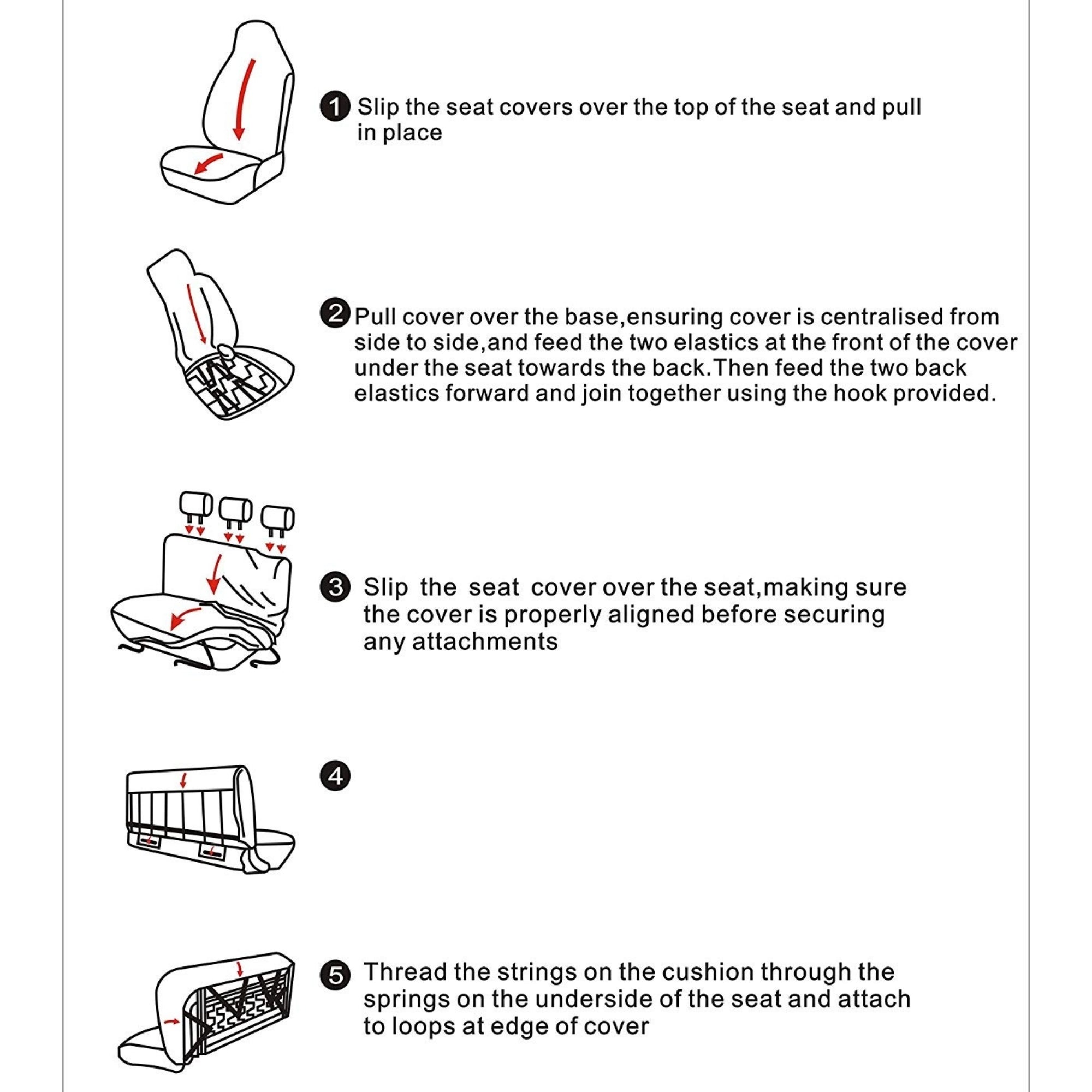 1 Slip the seat covers over the top of the seat and pull in place

2 Pull cover over the base,ensuring cover is centralised from side to side,and feed the two elastics at the front of the cover under the seat towards the back.Then feed the two back elastics forward and join together using the hook provided.

3 Slip the seat cover over the seat,making sure the cover is properly aligned before securing any attachments

4

5 Thread the strings on the cushion through the springs on the underside of the seat and attach to loops at edge of cover