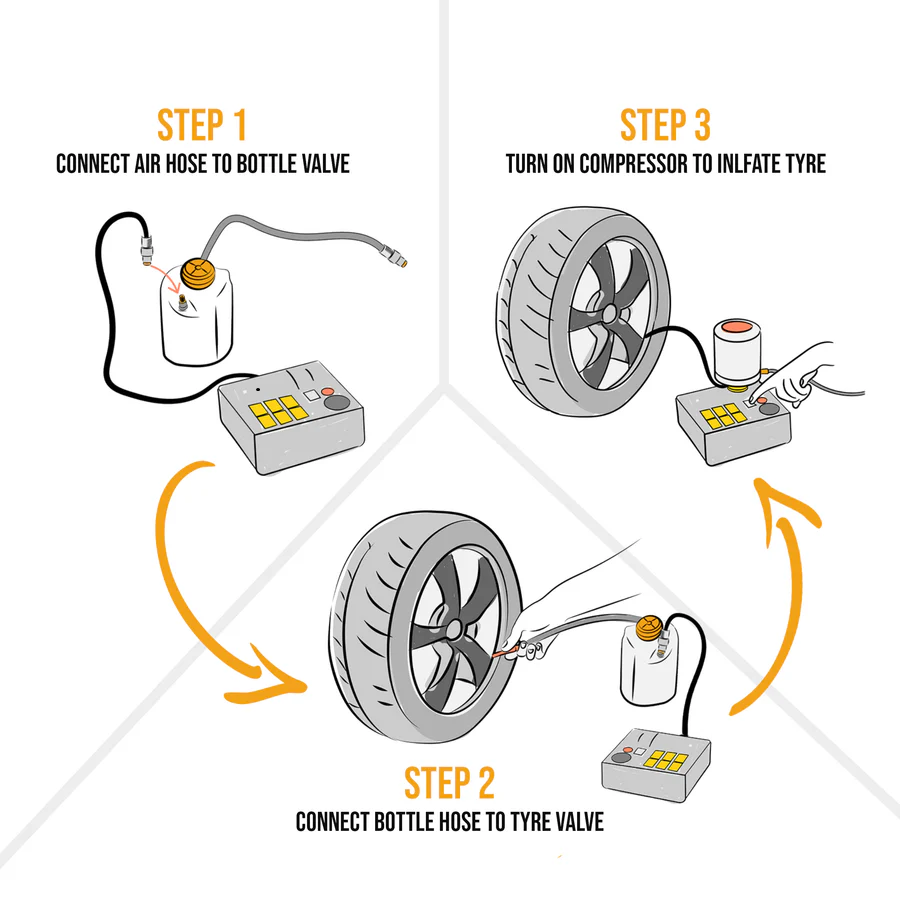 STEP 1
CONNECT AIR HOSE TO BOTTLE VALVE

STEP 3
TURN ON COMPRESSOR TO INLFATE TYRE

STEP 2
CONNECT BOTTLE HOSE TO TYRE VALVE